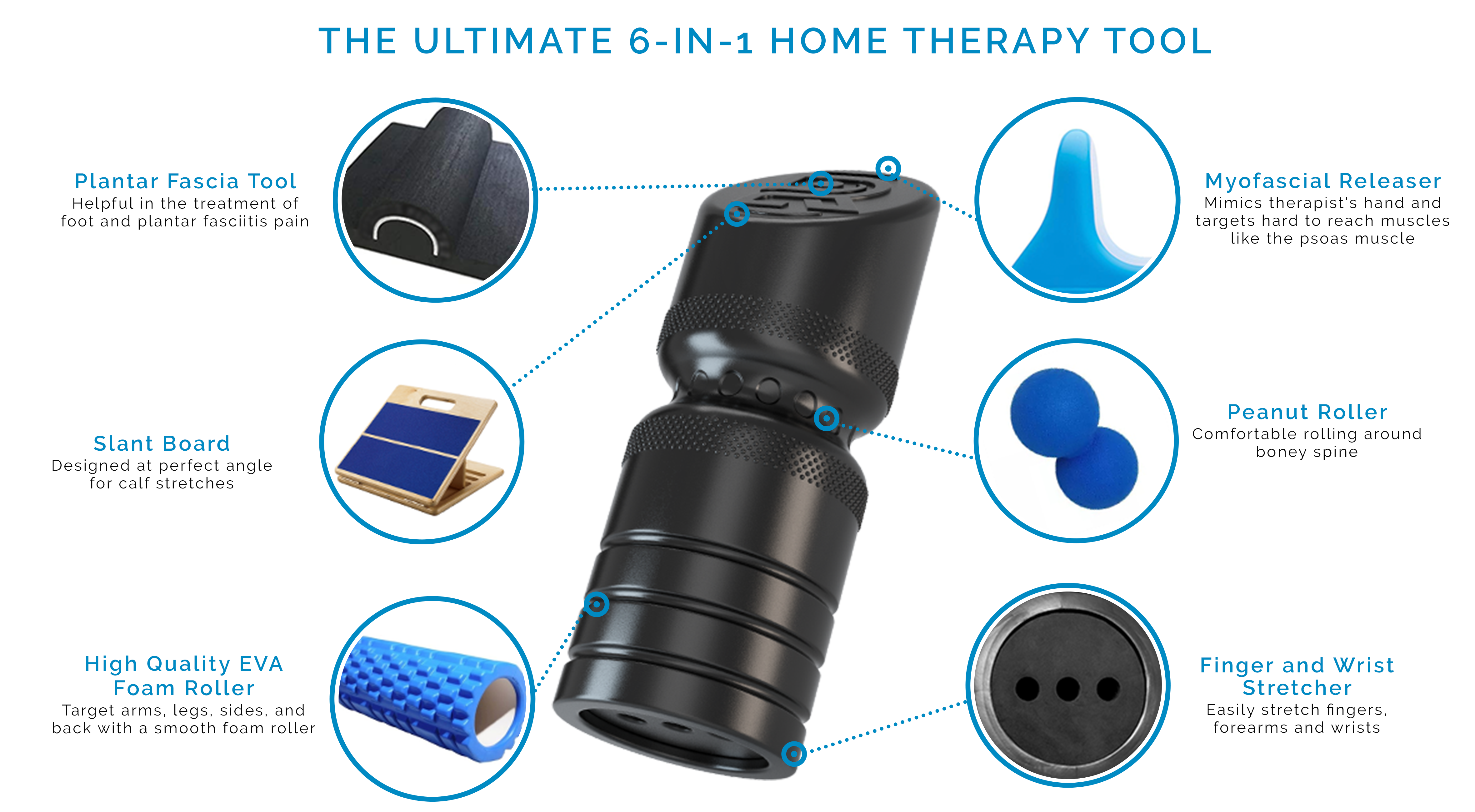 THE ULTIMATE 6-IN-1 HOME THERAPY TOOL

Plantar Fascia Tool
Helpful in the treatment of foot and plantar fasciitis pain

Slant Board
Designed at perfect angle for calf stretches

High Quality EVA Foam Roller
Target arms, legs, sides, and back with a smooth foam roller

Myofascial Releaser
Mimics therapist's hand and targets hard to reach muscles like the psoas muscle

Peanut Roller
Comfortable rolling around boney spine

Finger and Wrist Stretcher
Easily stretch fingers, forearms and wrists